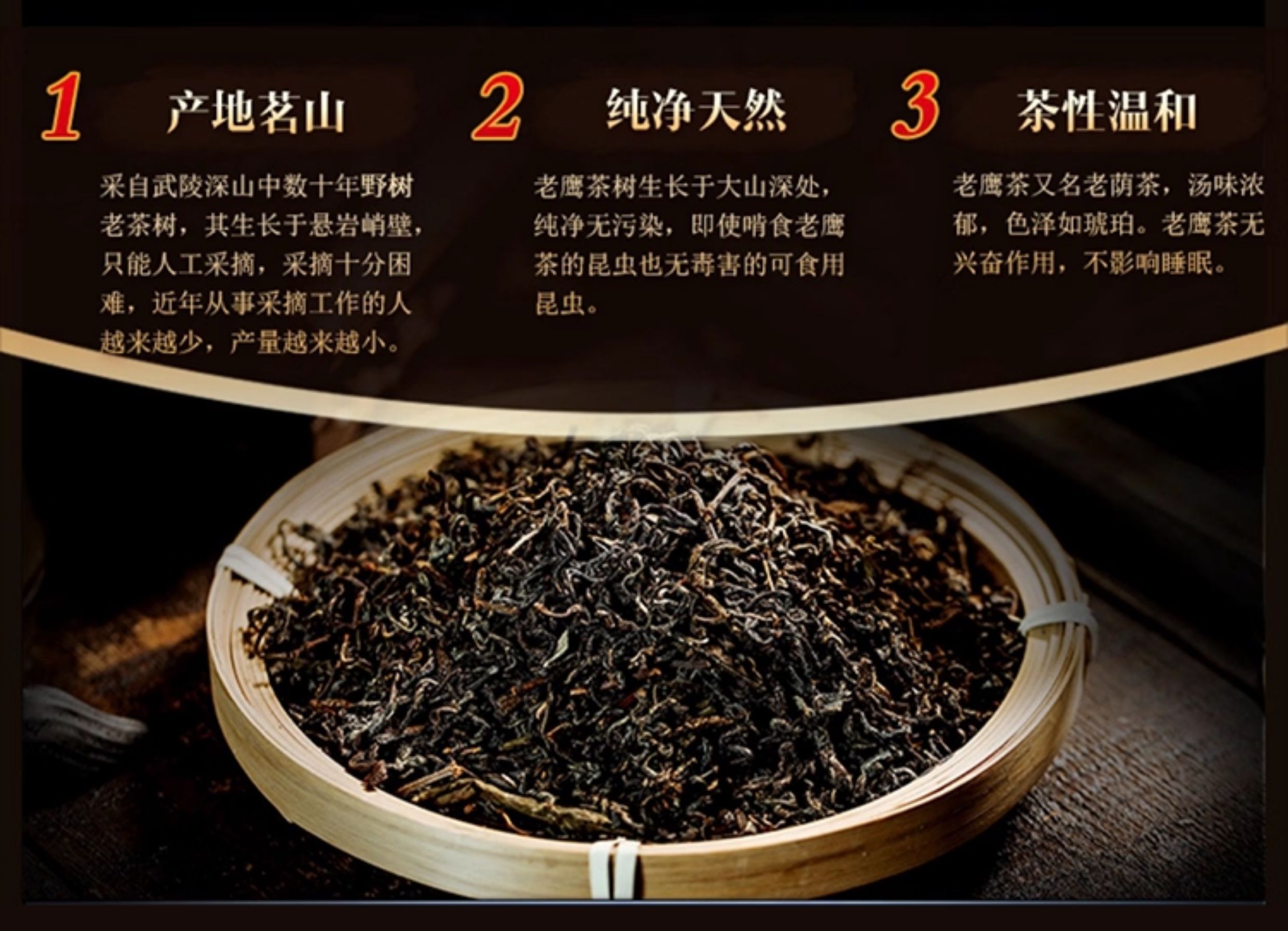 1 产地茗山

采自武陵深山中数十年野树老茶树，其生长于悬岩峭壁，只能人工采摘，采摘十分困难，近年从事采摘工作的人越来越少，产量越来越小。

2 纯净天然

老鹰茶树生长于大山深处，纯净无污染，即使啃食老鹰茶的昆虫也无毒害的可食用昆虫。

3 茶性温和

老鹰茶又名老荫茶，汤味浓郁，色泽如琥珀。老鹰茶无兴奋作用，不影响睡眠。